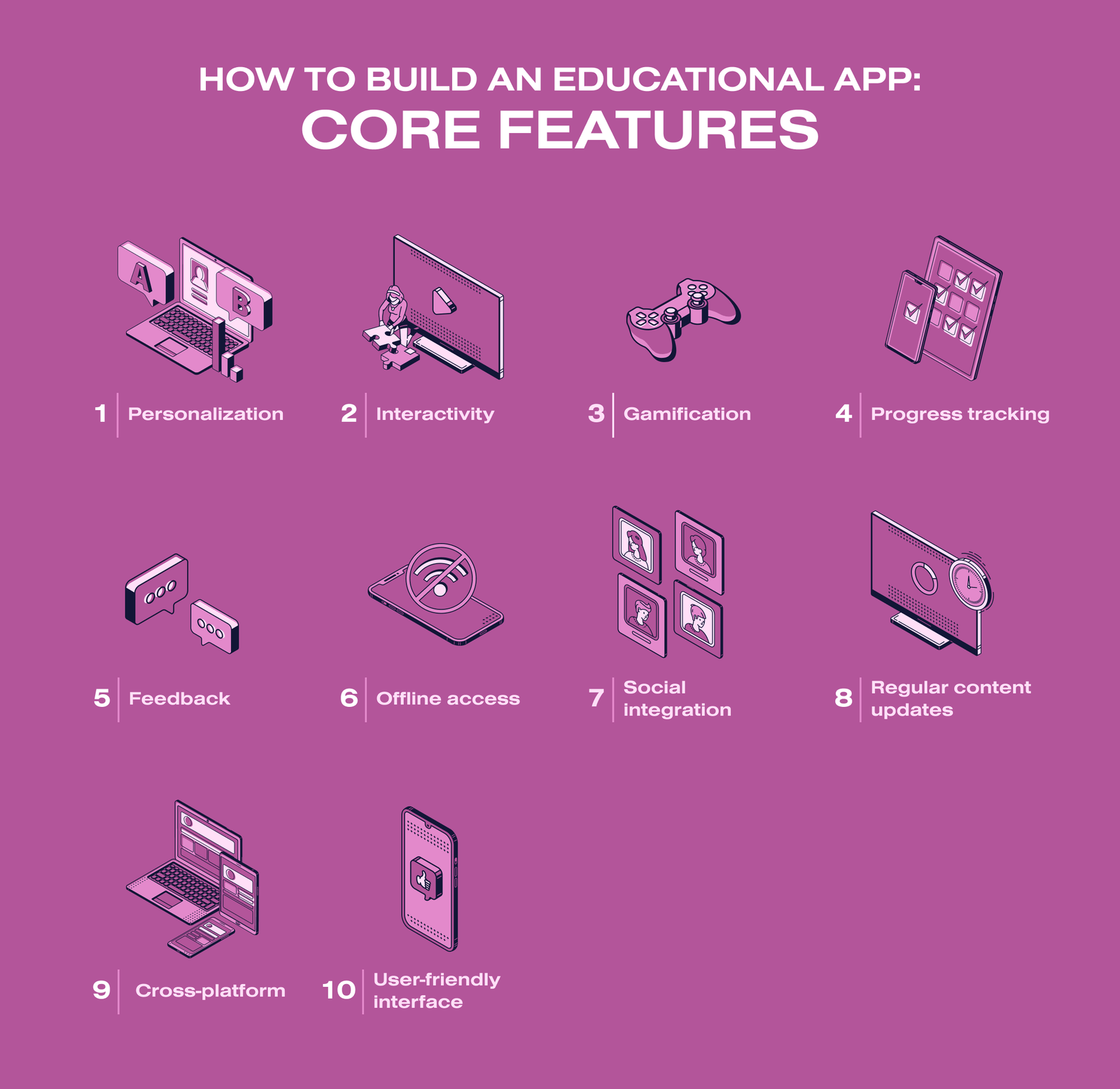 HOW TO BUILD AN EDUCATIONAL APP:
CORE FEATURES

A B

1 Personalization

2 Interactivity

3 Gamification

4 Progress tracking

5 Feedback

6 Offline access

7 Social integration

8 Regular content updates

9 Cross-platform

10 User-friendly interface